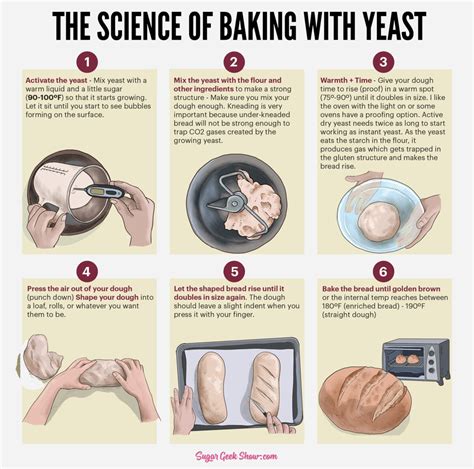 THE SCIENCE OF BAKING WITH YEAST

1

Activate the yeast - Mix yeast with a warm liquid and a little sugar (90-100ºF) so that it starts growing. Let it sit until you start to see bubbles forming on the surface.

2

Mix the yeast with the flour and other ingredients to make a strong structure - Make sure you mix your dough enough. Kneading is very important because under-kneaded bread will not be strong enough to trap CO2 gases created by the growing yeast.

3

Warmth + Time - Give your dough time to rise (proof) in a warm spot (75º-90º) until it doubles in size. I like the oven with the light on or some ovens have a proofing option. Active dry yeast needs twice as long to start working as instant yeast. As the yeast eats the starch in the flour, it produces gas which gets trapped in the gluten structure and makes the bread rise.

4

Press the air out of your dough (punch down) Shape your dough into a loaf, rolls, or whatever you want them to be.

5

Let the shaped bread rise until it doubles in size again. The dough should leave a slight indent when you press it with your finger.

6

Bake the bread until golden brown or the internal temp reaches between 180ºF (enriched bread) - 190ºF (straight dough)

Sugar Geek Show.com