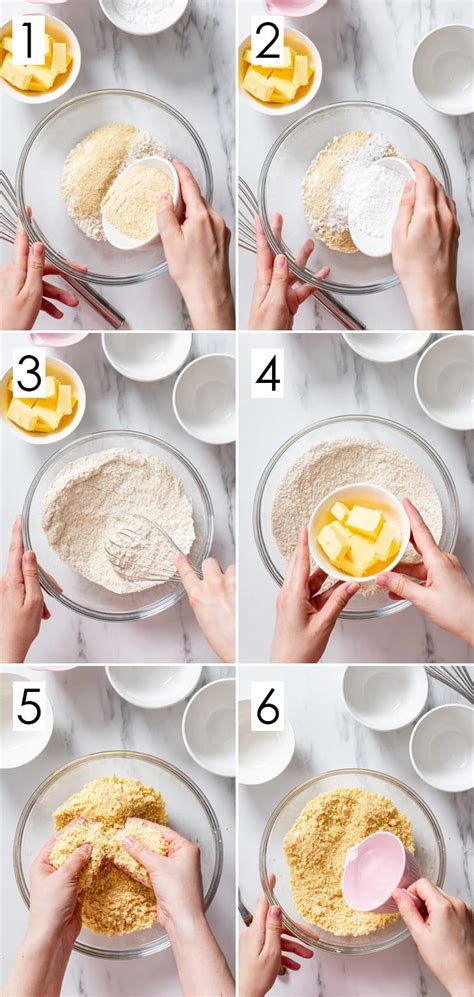 1
2
3
4
5
6