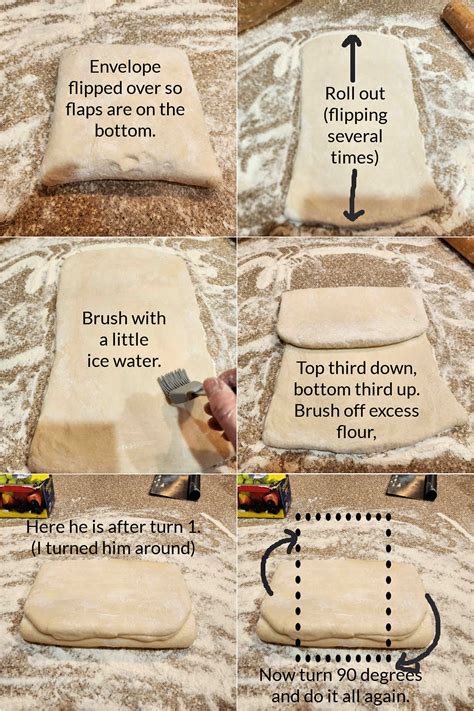 Envelope flipped over so flaps are on the bottom.

Roll out (flipping several times)

Brush with a little ice water.

Top third down, bottom third up. Brush off excess flour,

Here he is after turn 1. (I turned him around)

Now turn 90 degrees and do it all again.