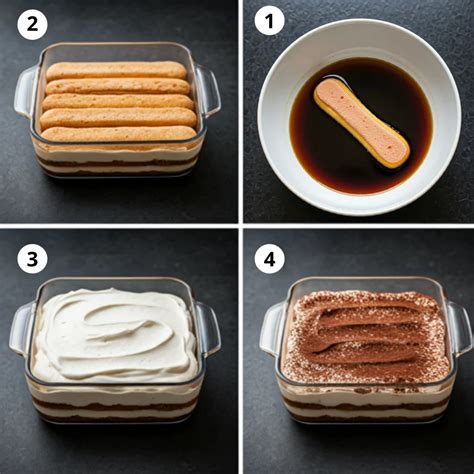 2

1

3

4