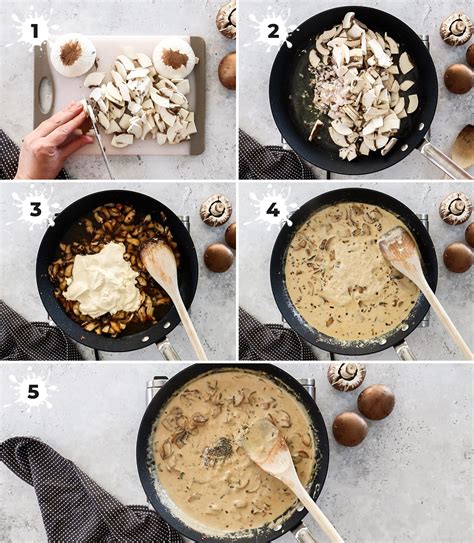 1
2
3
4
5