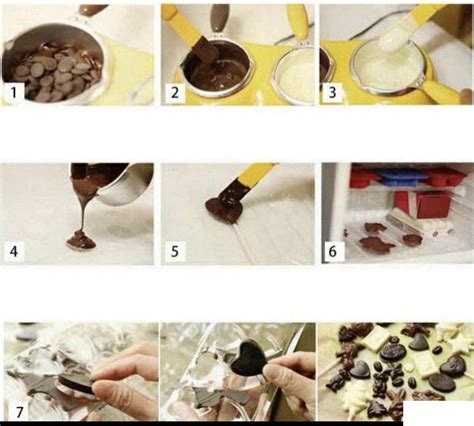 1
2
3
4
5
6
7